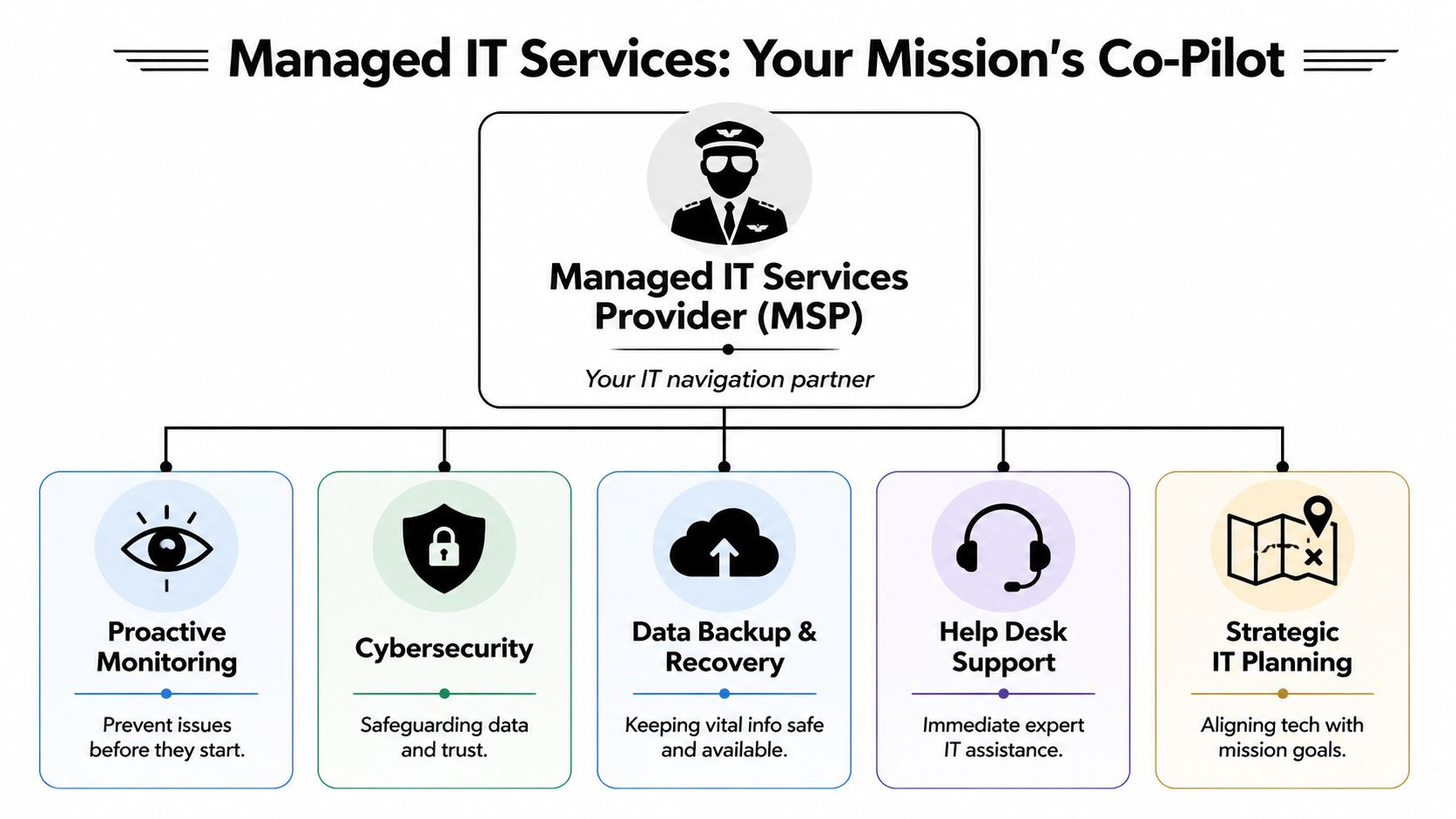 Managed IT Services: Your Mission's Co-Pilot

Managed IT Services Provider (MSP)

Your IT navigation partner

Proactive Monitoring

Prevent issues before they start.

Cybersecurity

Safeguarding data and trust.

Data Backup & Recovery

Keeping vital info safe and available.

Help Desk Support

Immediate expert IT assistance.

Strategic IT Planning

Aligning tech with mission goals.